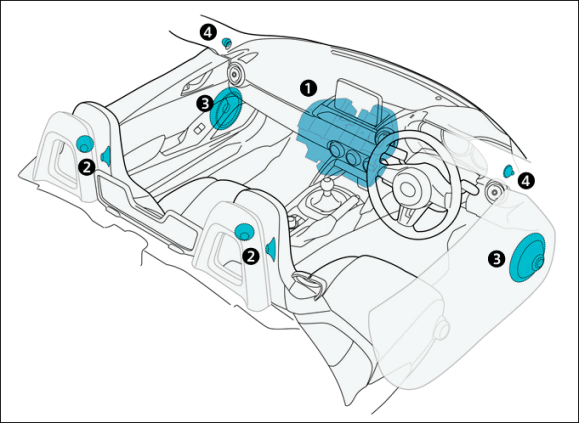 4
1
3
2
4
2
3